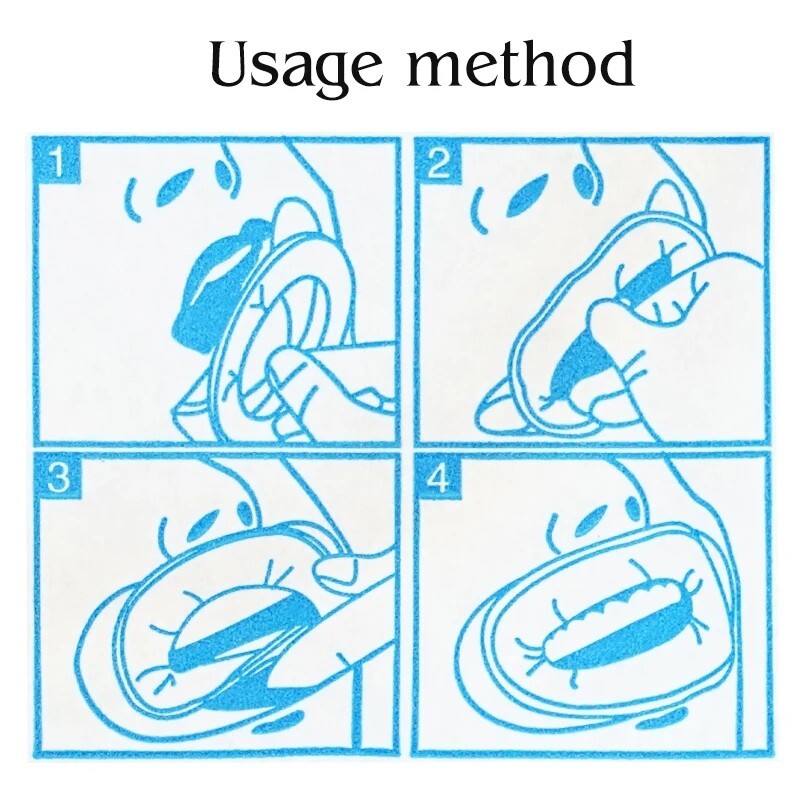 Usage method

1

2

3

4