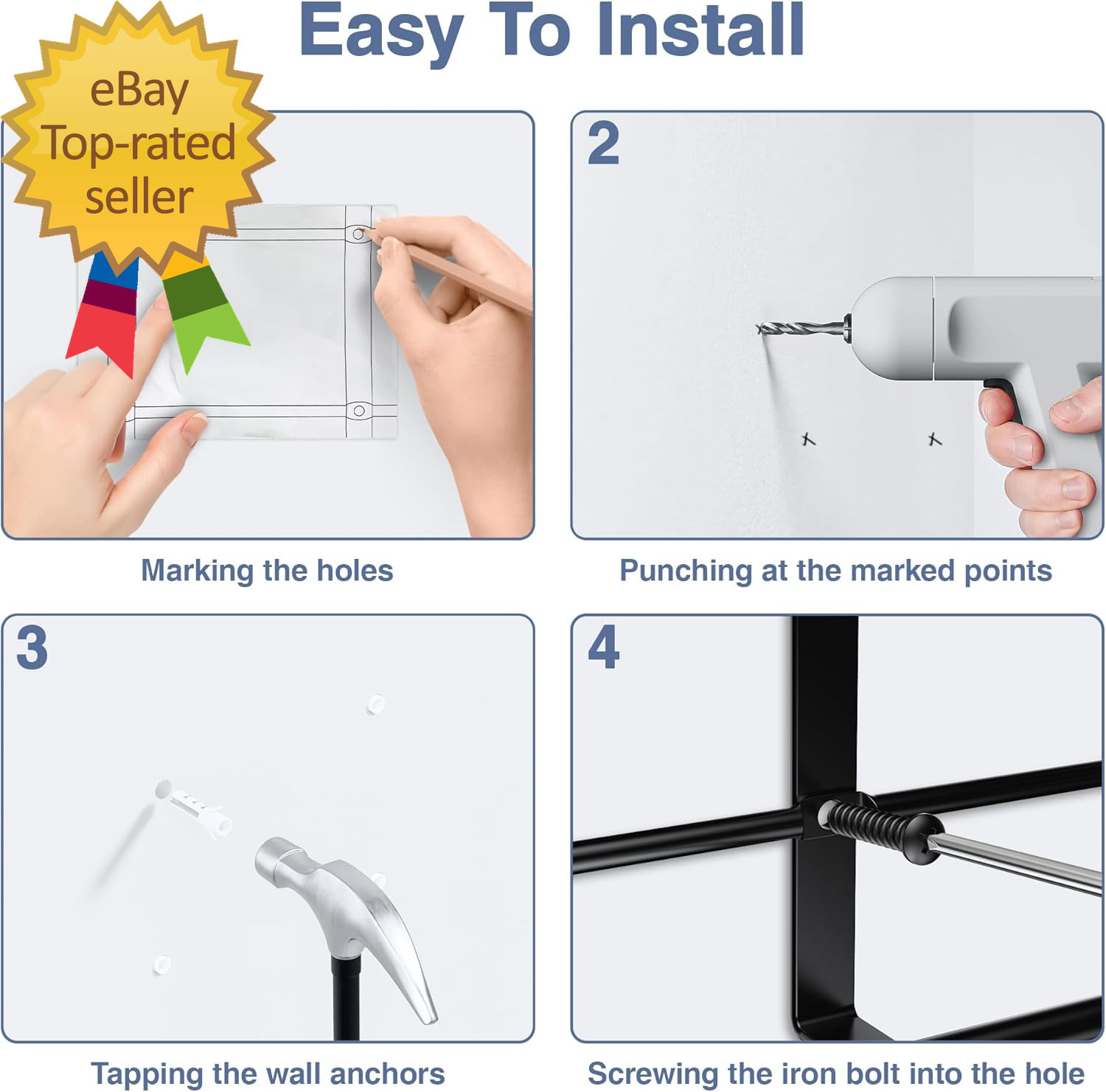 Easy To Install

eBay Top-rated seller

Marking the holes

2

Punching at the marked points

3

Tapping the wall anchors

4

Screwing the iron bolt into the hole