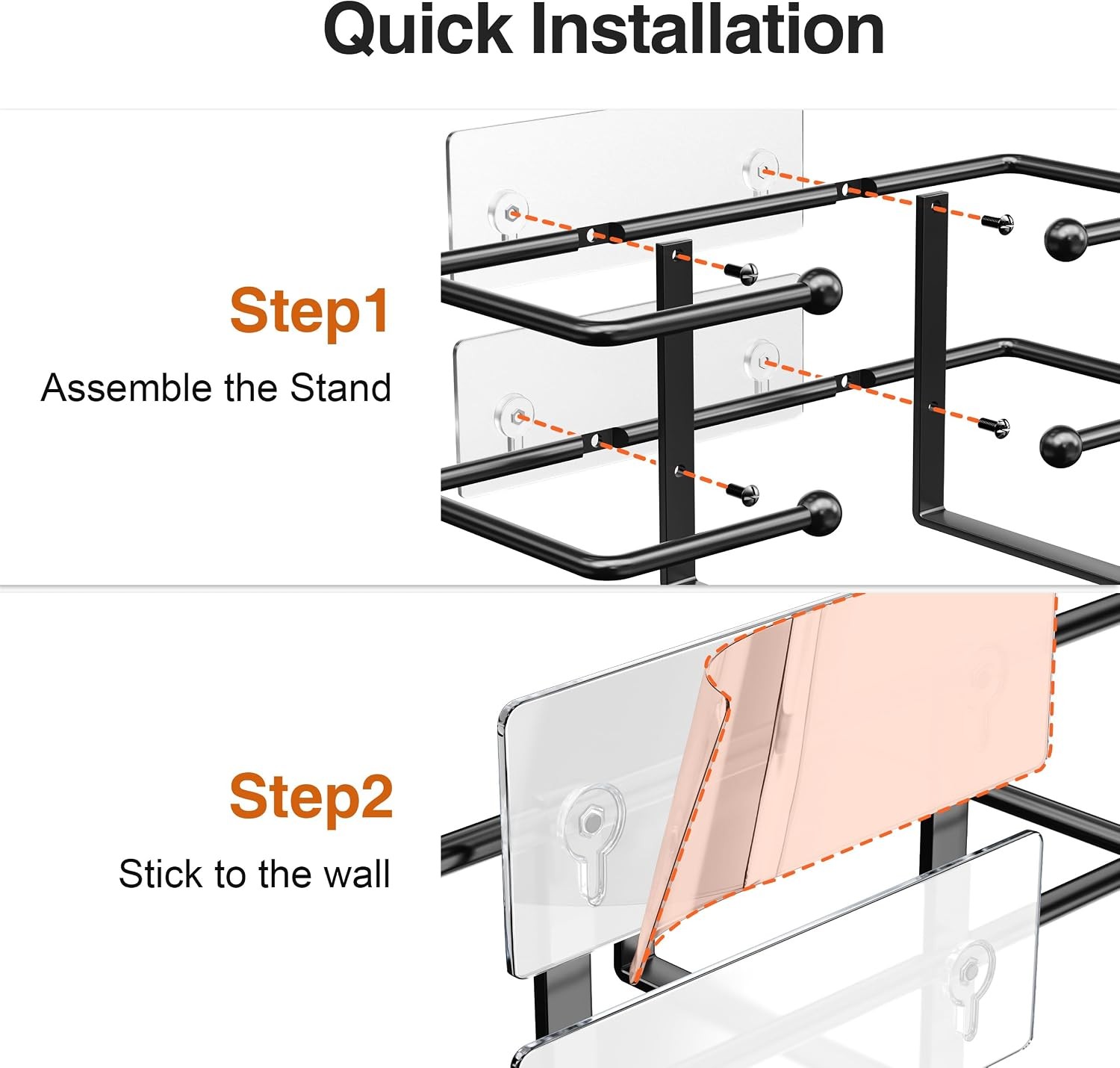 Quick Installation

Step1

Assemble the Stand

Step2

Stick to the wall