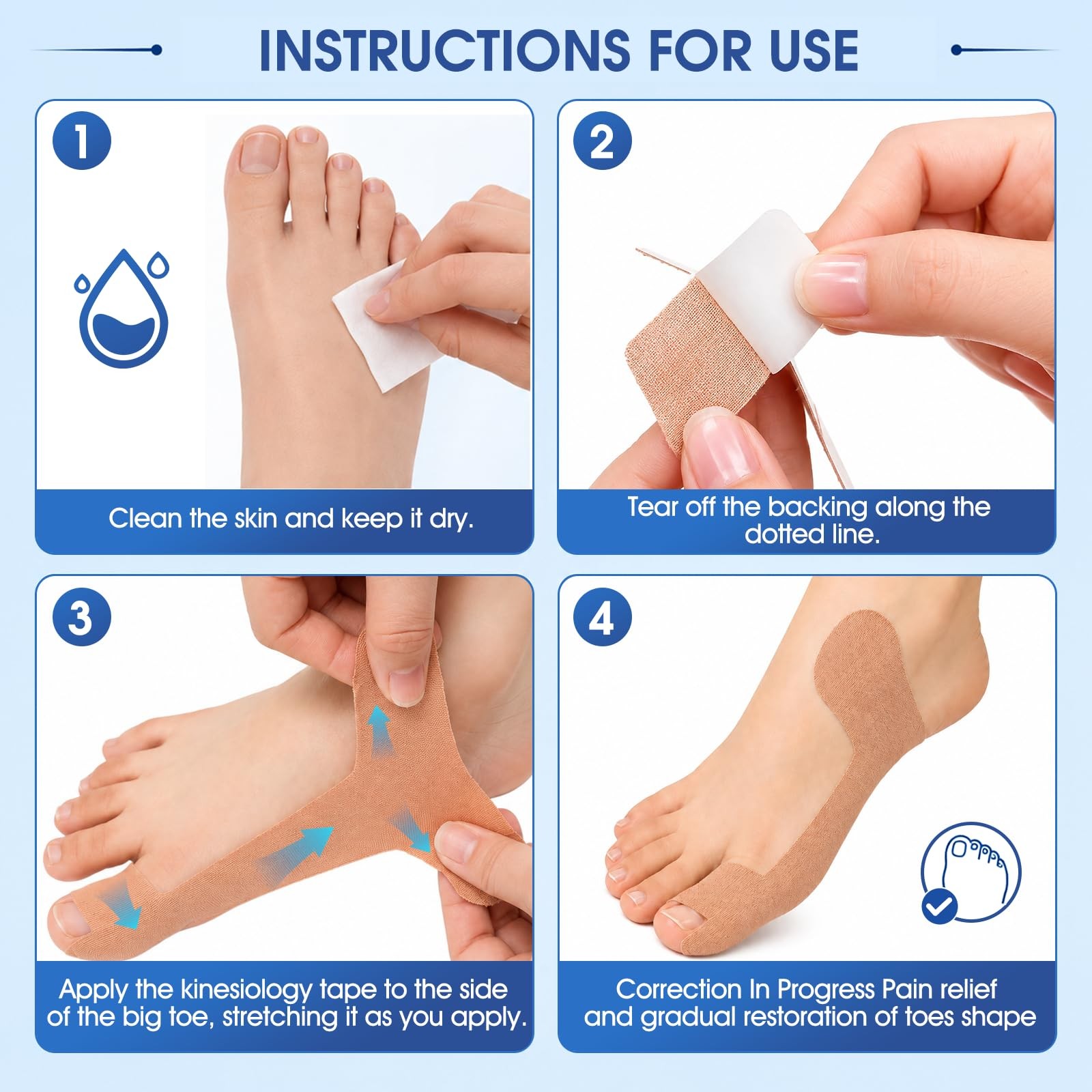 INSTRUCTIONS FOR USE

1

Clean the skin and keep it dry.

2

Tear off the backing along the dotted line.

3

Apply the kinesiology tape to the side of the big toe, stretching it as you apply.

4

Correction In Progress Pain relief and gradual restoration of toes shape