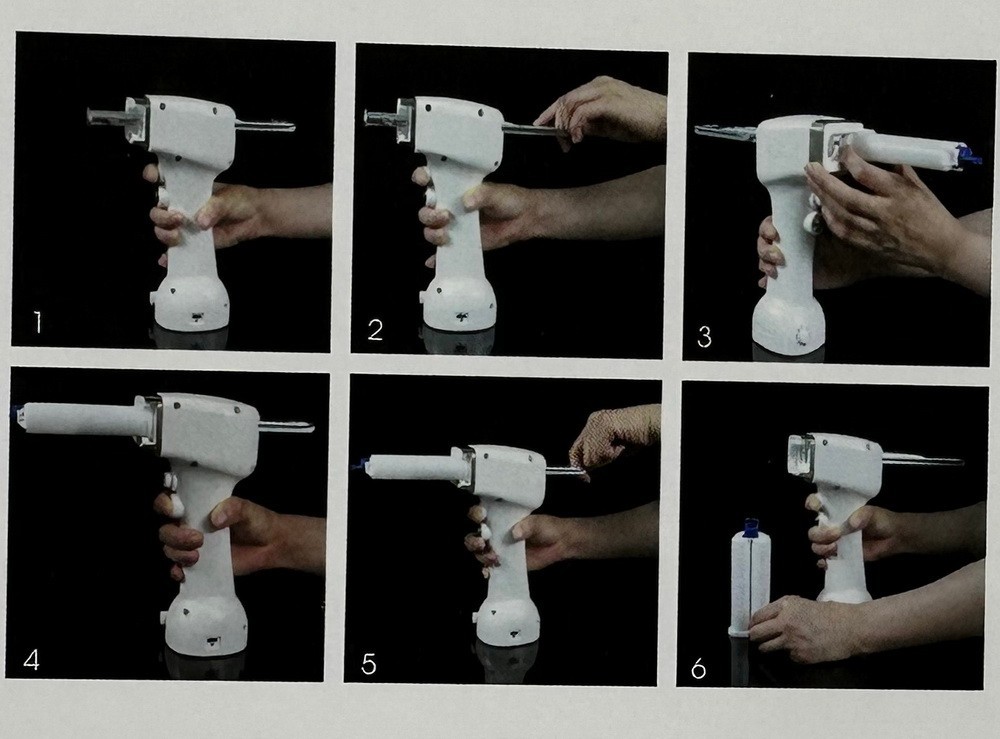 1

2

3

4

5

6