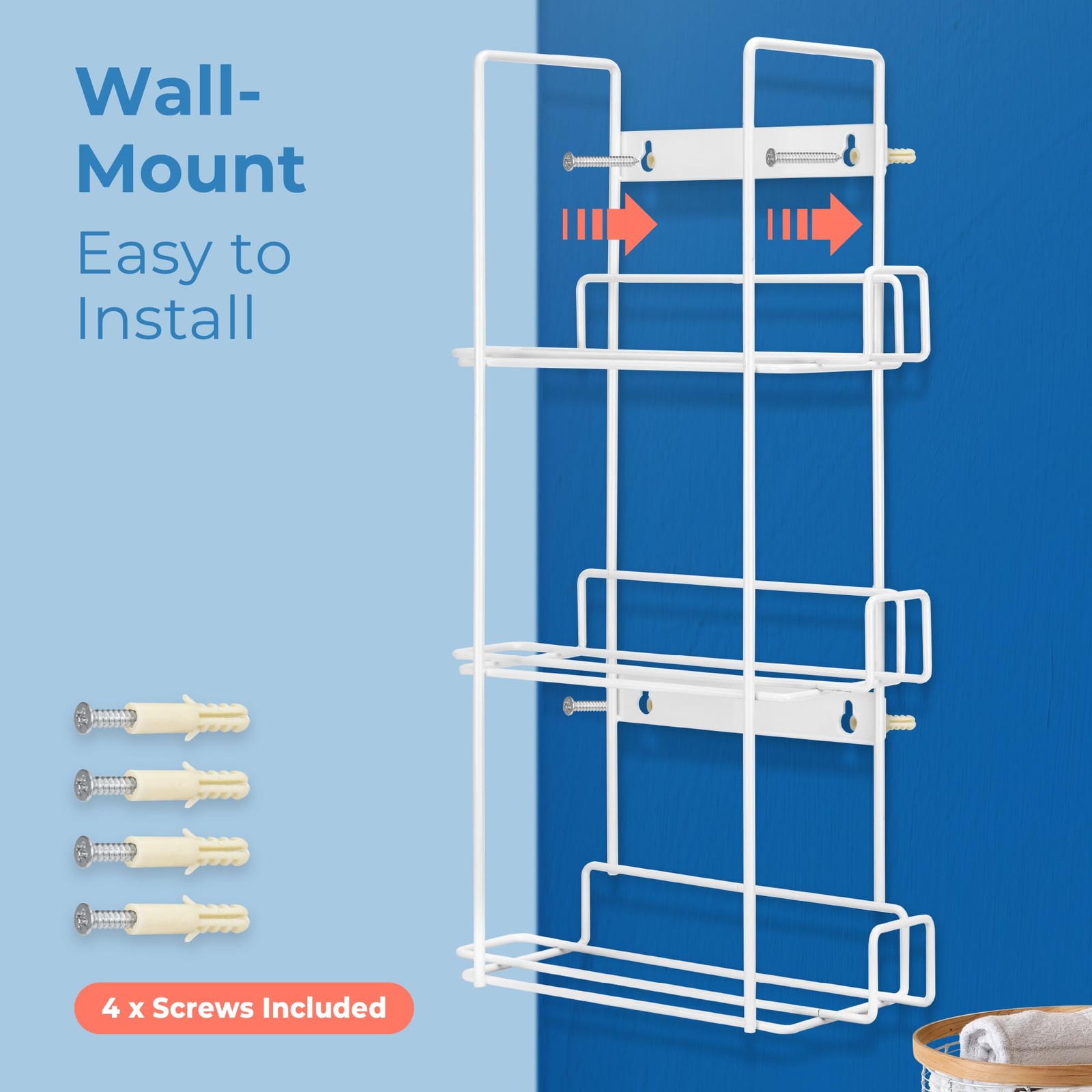 Wall-Mount

Easy to Install

4 x Screws Included