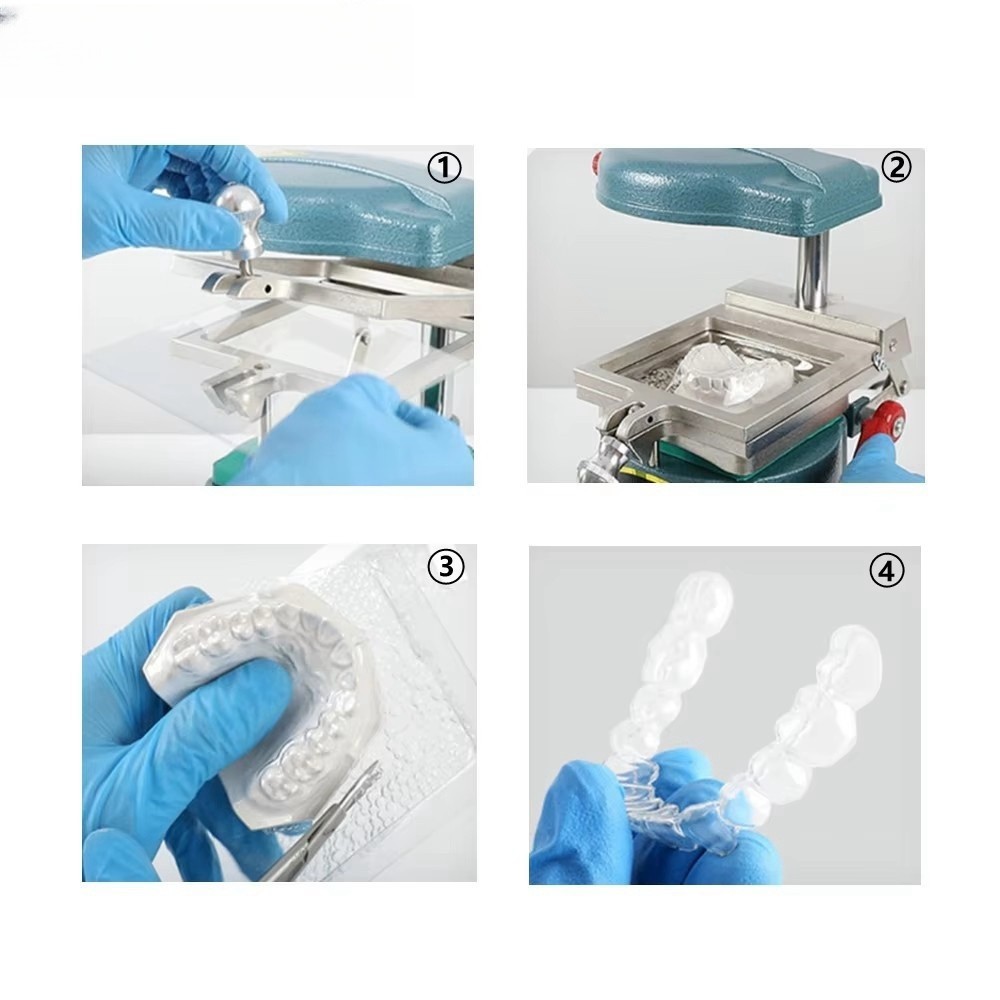 ①

②

③

④