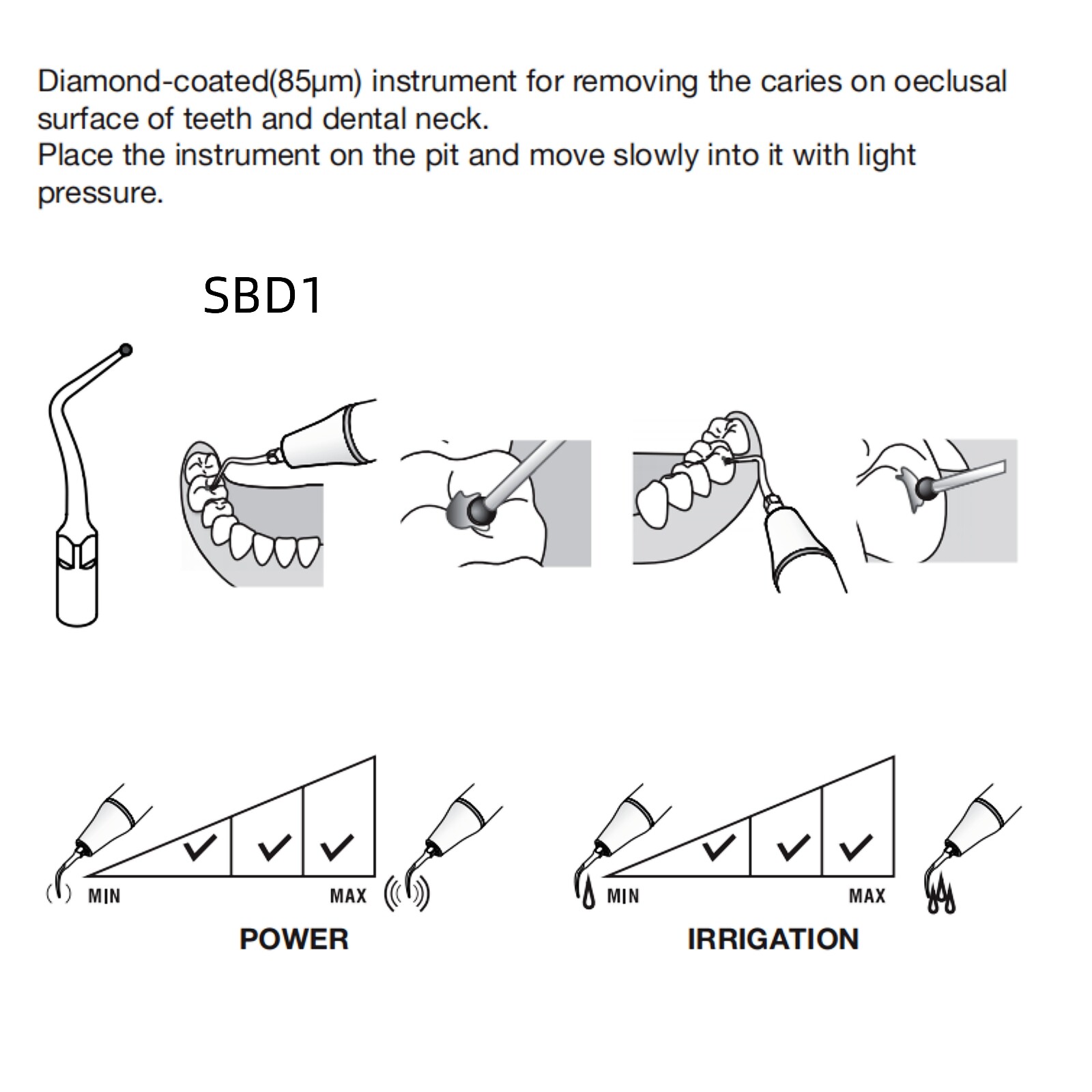 Diamond-coated(85µm) instrument for removing the caries on oeclusal surface of teeth and dental neck.
Place the instrument on the pit and move slowly into it with light pressure.

SBD1

MIN MAX
POWER

MIN MAX
IRRIGATION