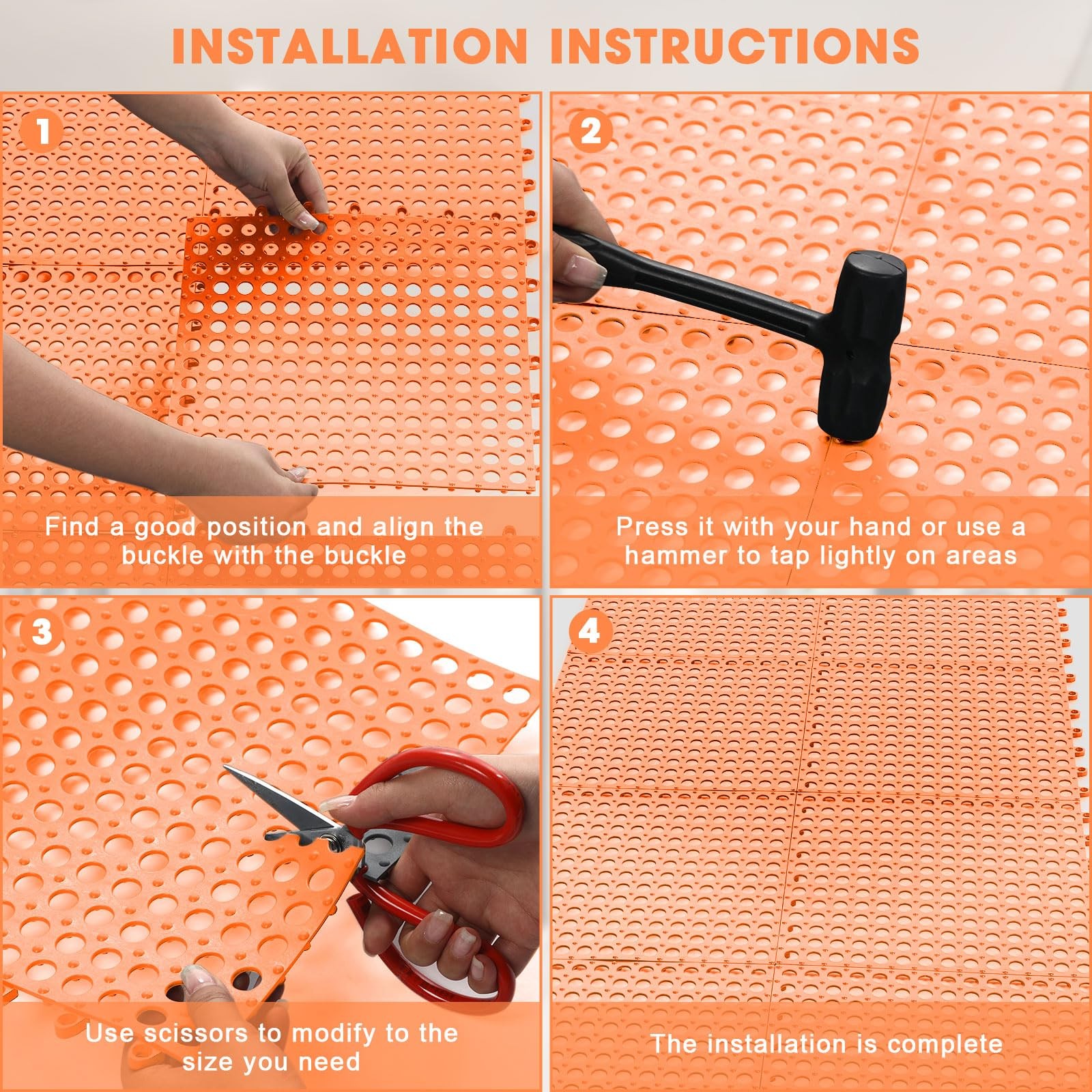 INSTALLATION INSTRUCTIONS

1

Find a good position and align the buckle with the buckle

2

Press it with your hand or use a hammer to tap lightly on areas

3

Use scissors to modify to the size you need

4

The installation is complete