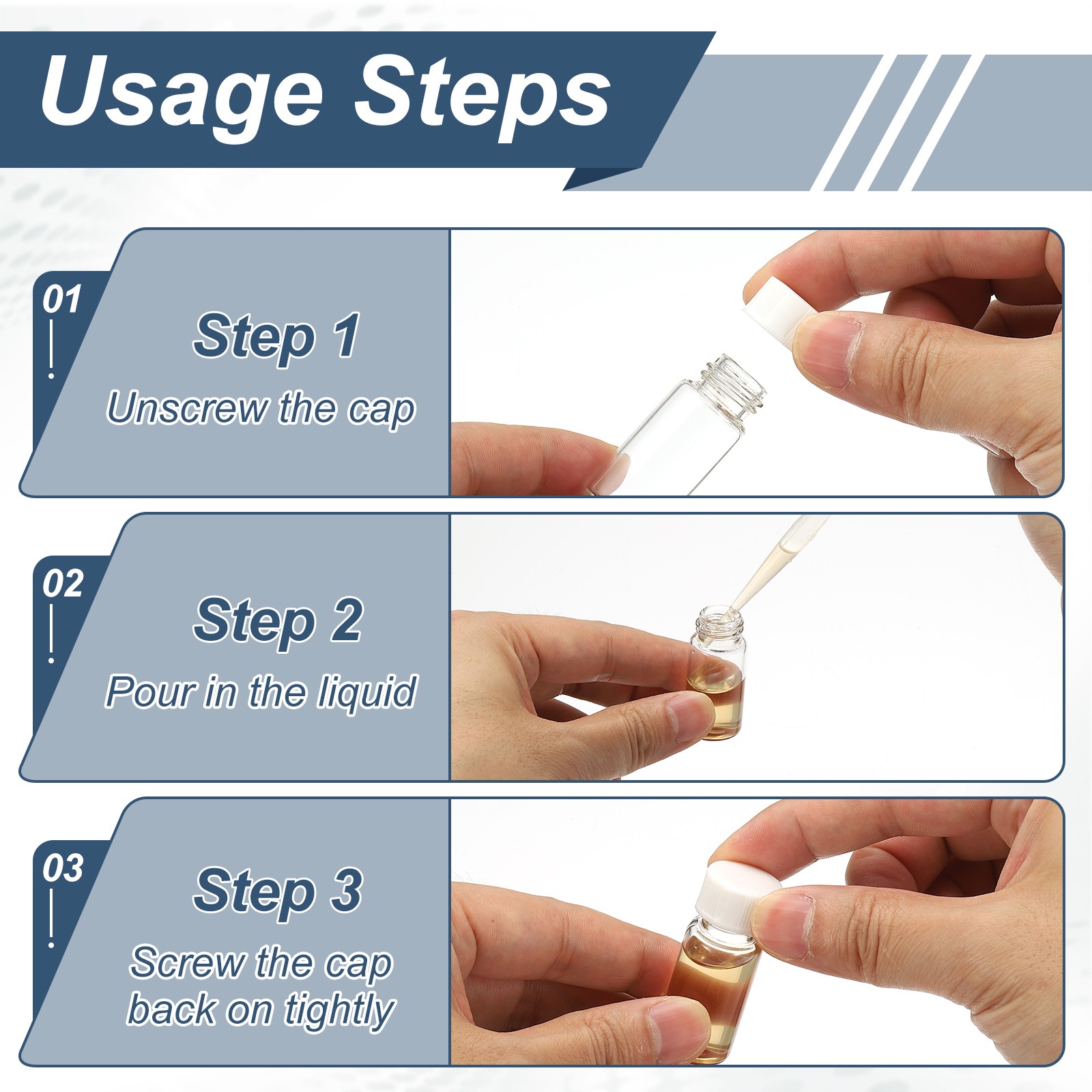 Usage Steps

01

Step 1

Unscrew the cap

02

Step 2

Pour in the liquid

03

Step 3

Screw the cap back on tightly