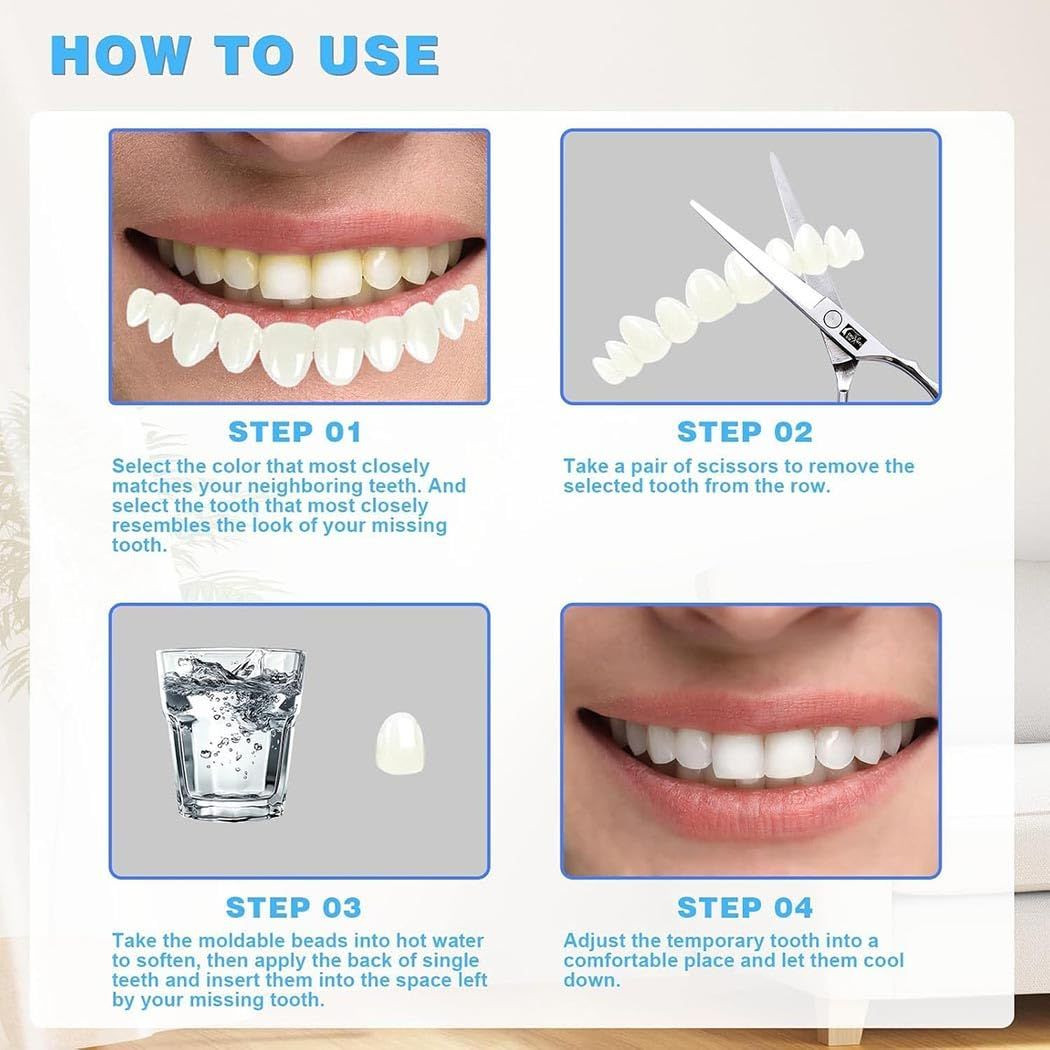 HOW TO USE

STEP 01
Select the color that most closely matches your neighboring teeth. And select the tooth that most closely resembles the look of your missing tooth.

STEP 02
Take a pair of scissors to remove the selected tooth from the row.

STEP 03
Take the moldable beads into hot water to soften, then apply the back of single teeth and insert them into the space left by your missing tooth.

STEP 04
Adjust the temporary tooth into a comfortable place and let them cool down.