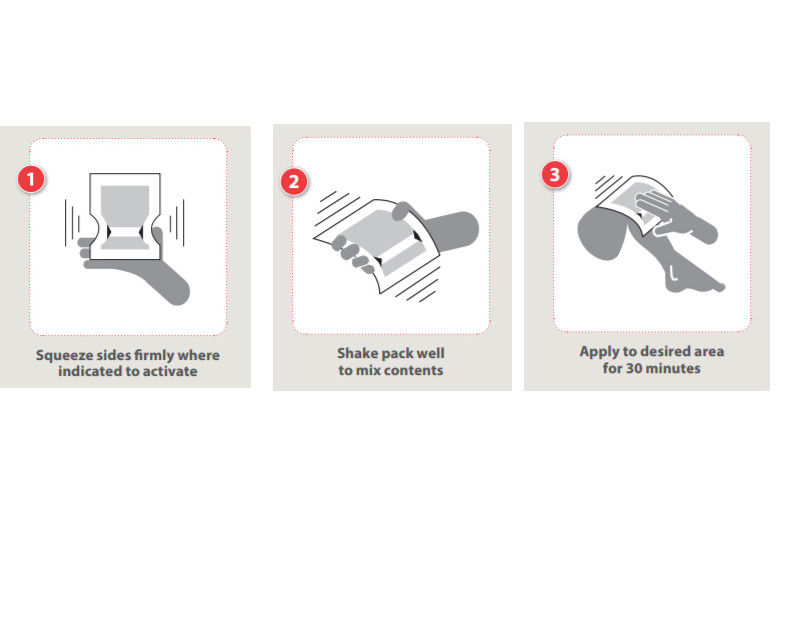 1

Squeeze sides firmly where indicated to activate

2

Shake pack well to mix contents

3

Apply to desired area for 30 minutes