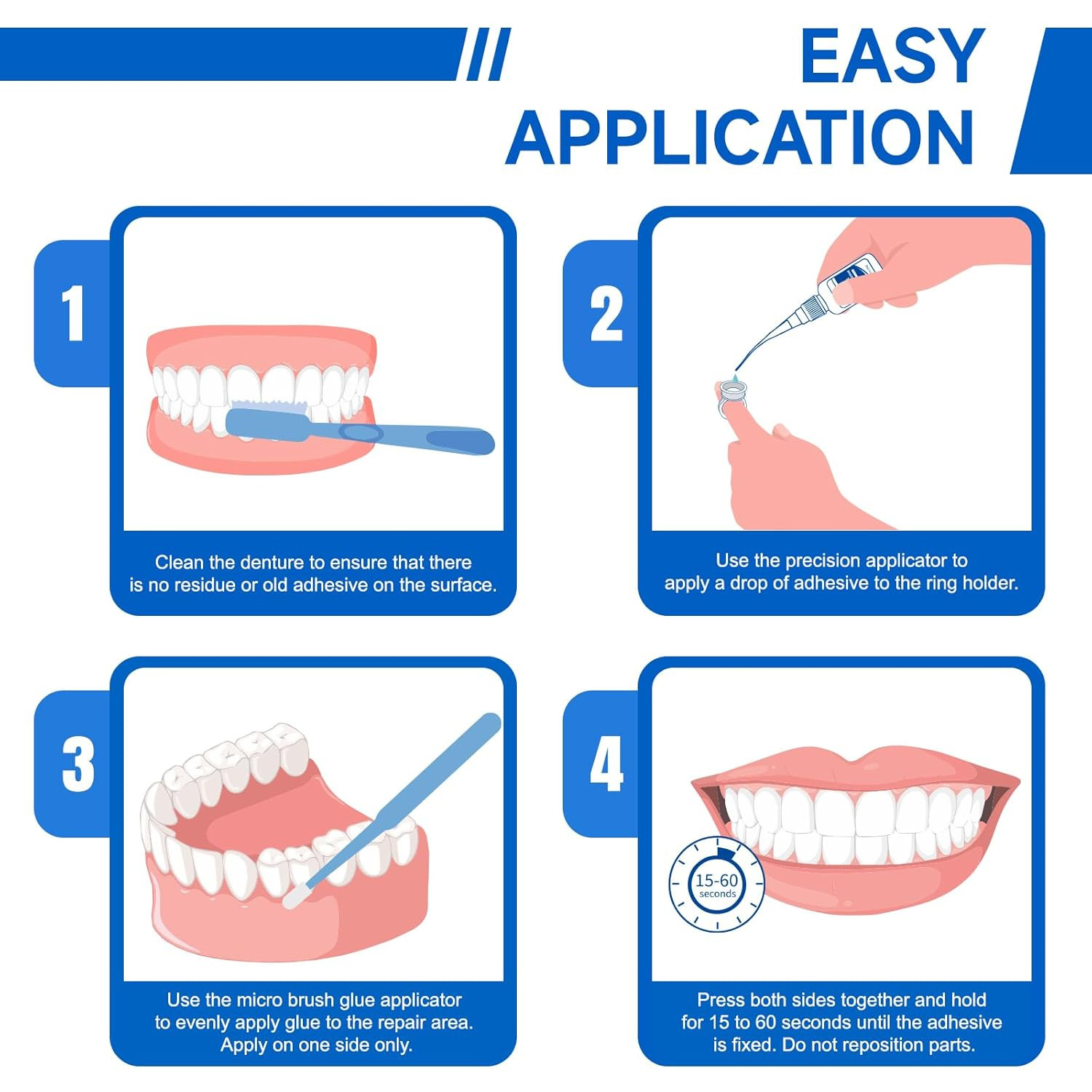 EASY APPLICATION

1

Clean the denture to ensure that there is no residue or old adhesive on the surface.

2

Use the precision applicator to apply a drop of adhesive to the ring holder.

3

Use the micro brush glue applicator to evenly apply glue to the repair area. Apply on one side only.

4

15-60 seconds

Press both sides together and hold for 15 to 60 seconds until the adhesive is fixed. Do not reposition parts.