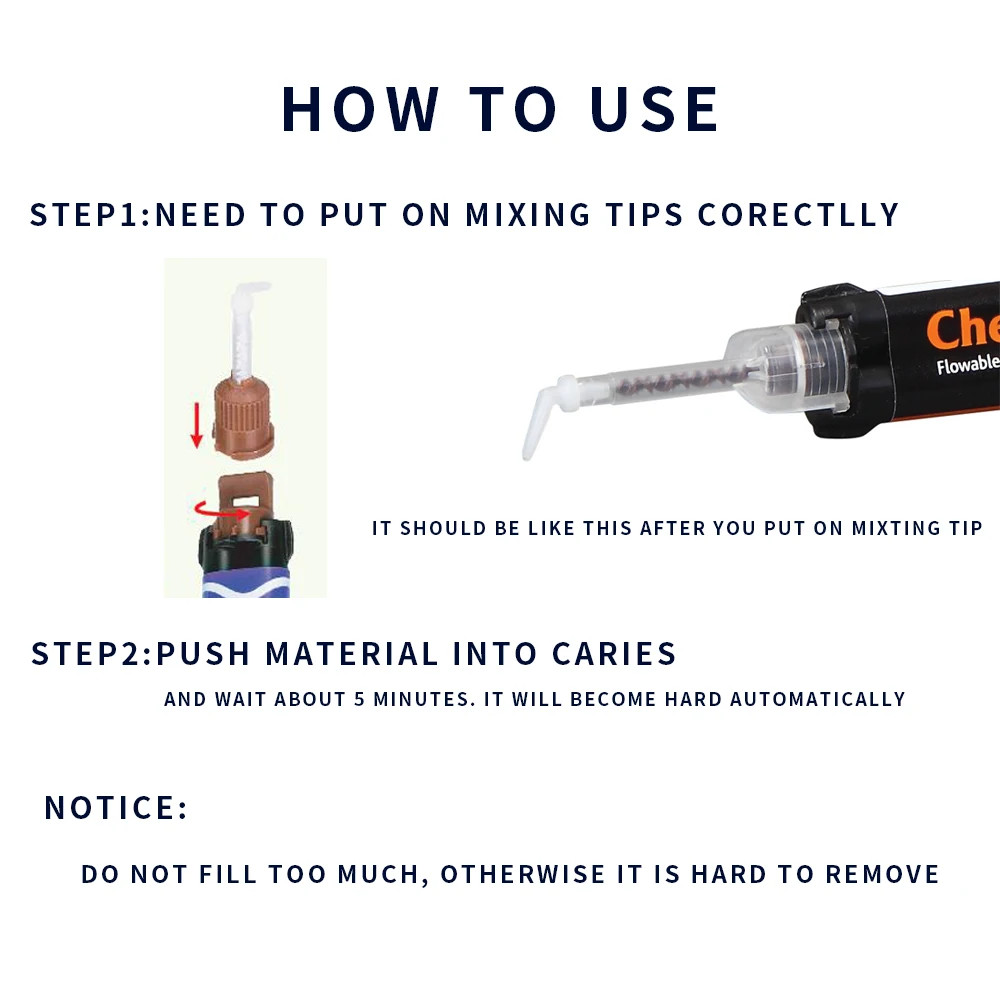 HOW TO USE

STEP1:NEED TO PUT ON MIXING TIPS CORECTLLY

Che
Flowable

IT SHOULD BE LIKE THIS AFTER YOU PUT ON MIXTING TIP

STEP2:PUSH MATERIAL INTO CARIES

AND WAIT ABOUT 5 MINUTES. IT WILL BECOME HARD AUTOMATICALLY

NOTICE:

DO NOT FILL TOO MUCH, OTHERWISE IT IS HARD TO REMOVE