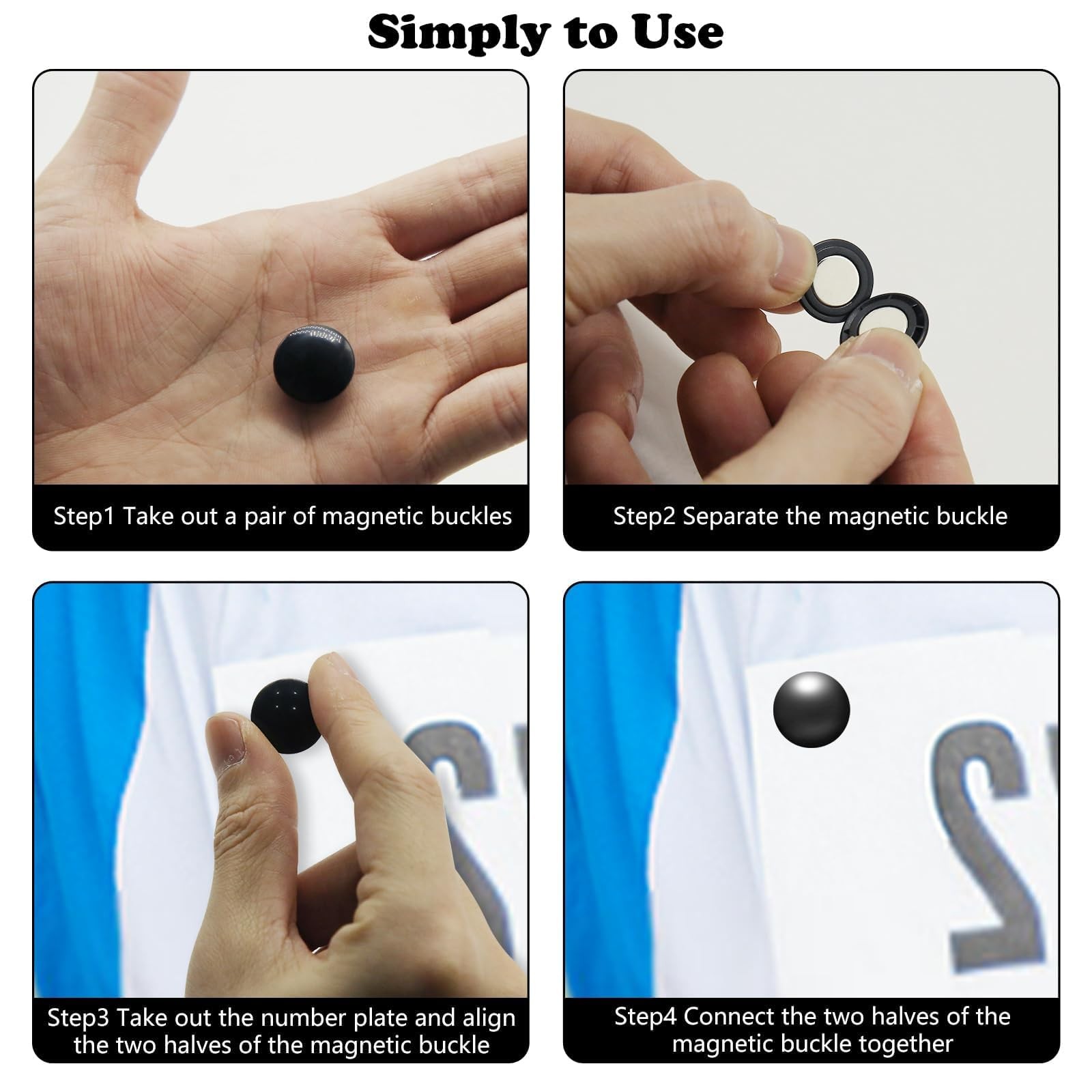 Simply to Use

Step1 Take out a pair of magnetic buckles

Step2 Separate the magnetic buckle

Step3 Take out the number plate and align the two halves of the magnetic buckle

Step4 Connect the two halves of the magnetic buckle together