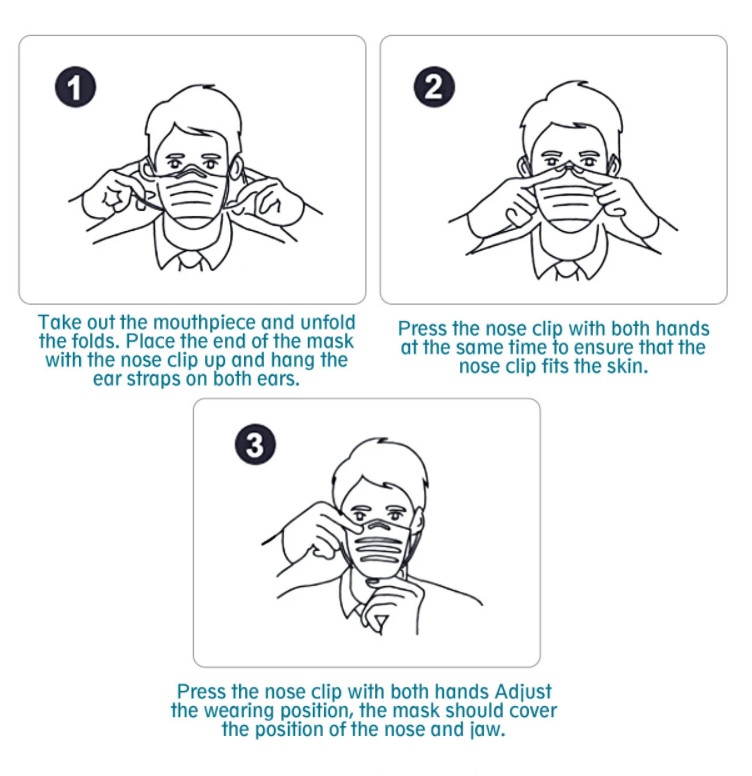 1

Take out the mouthpiece and unfold the folds. Place the end of the mask with the nose clip up and hang the ear straps on both ears.

2

Press the nose clip with both hands at the same time to ensure that the nose clip fits the skin.

3

Press the nose clip with both hands Adjust the wearing position, the mask should cover the position of the nose and jaw.