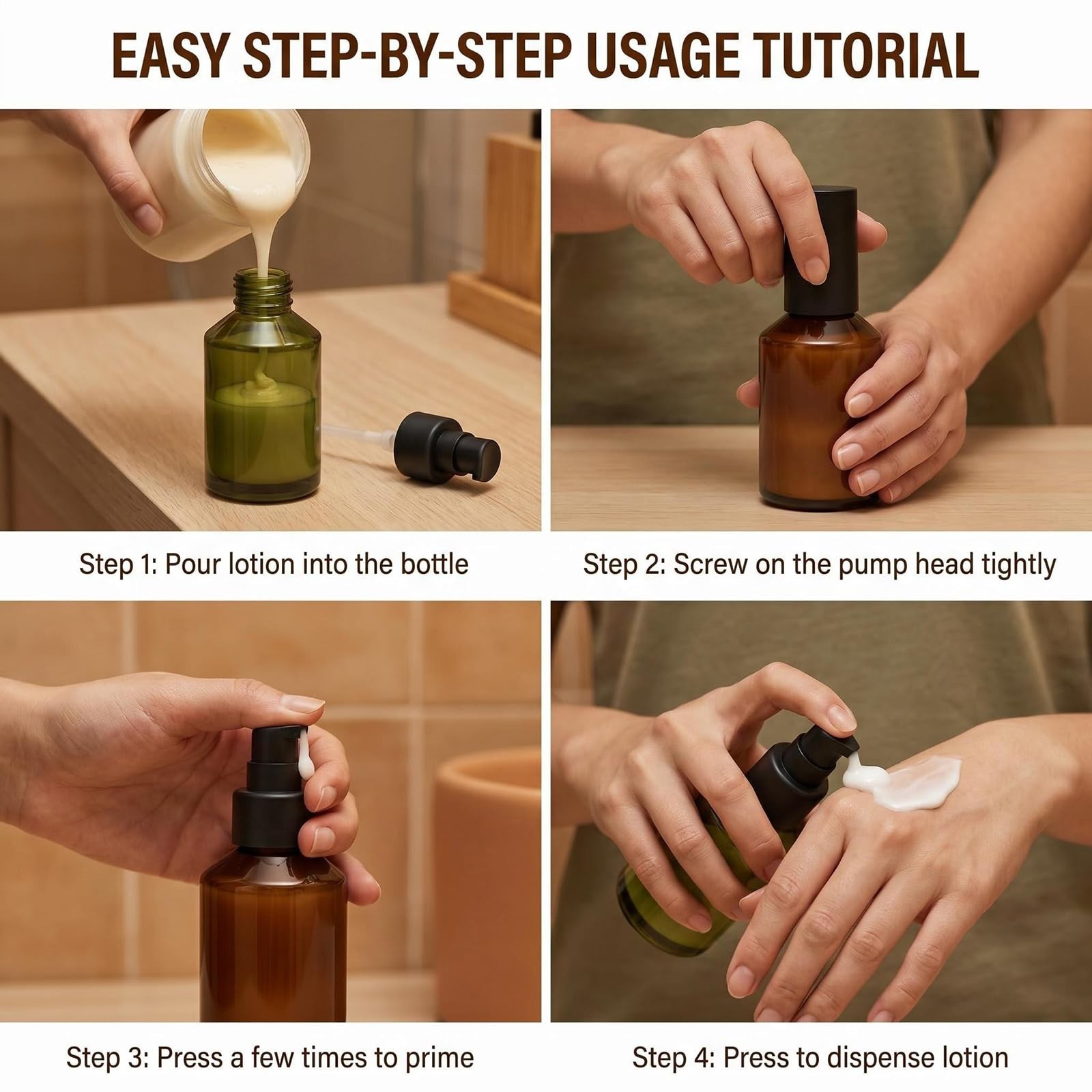 EASY STEP-BY-STEP USAGE TUTORIAL

Step 1: Pour lotion into the bottle

Step 2: Screw on the pump head tightly

Step 3: Press a few times to prime

Step 4: Press to dispense lotion